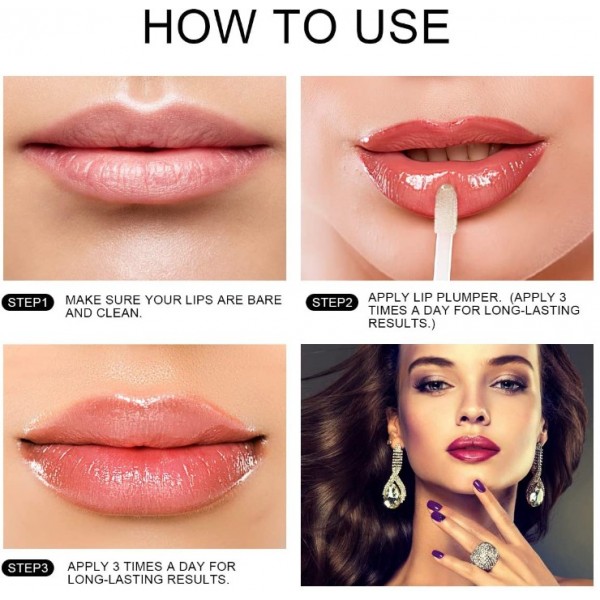 HOW TO USE

STEP1 MAKE SURE YOUR LIPS ARE BARE AND CLEAN.

STEP2 APPLY LIP PLUMPER. (APPLY 3 TIMES A DAY FOR LONG-LASTING RESULTS.)

STEP3 APPLY 3 TIMES A DAY FOR LONG-LASTING RESULTS.